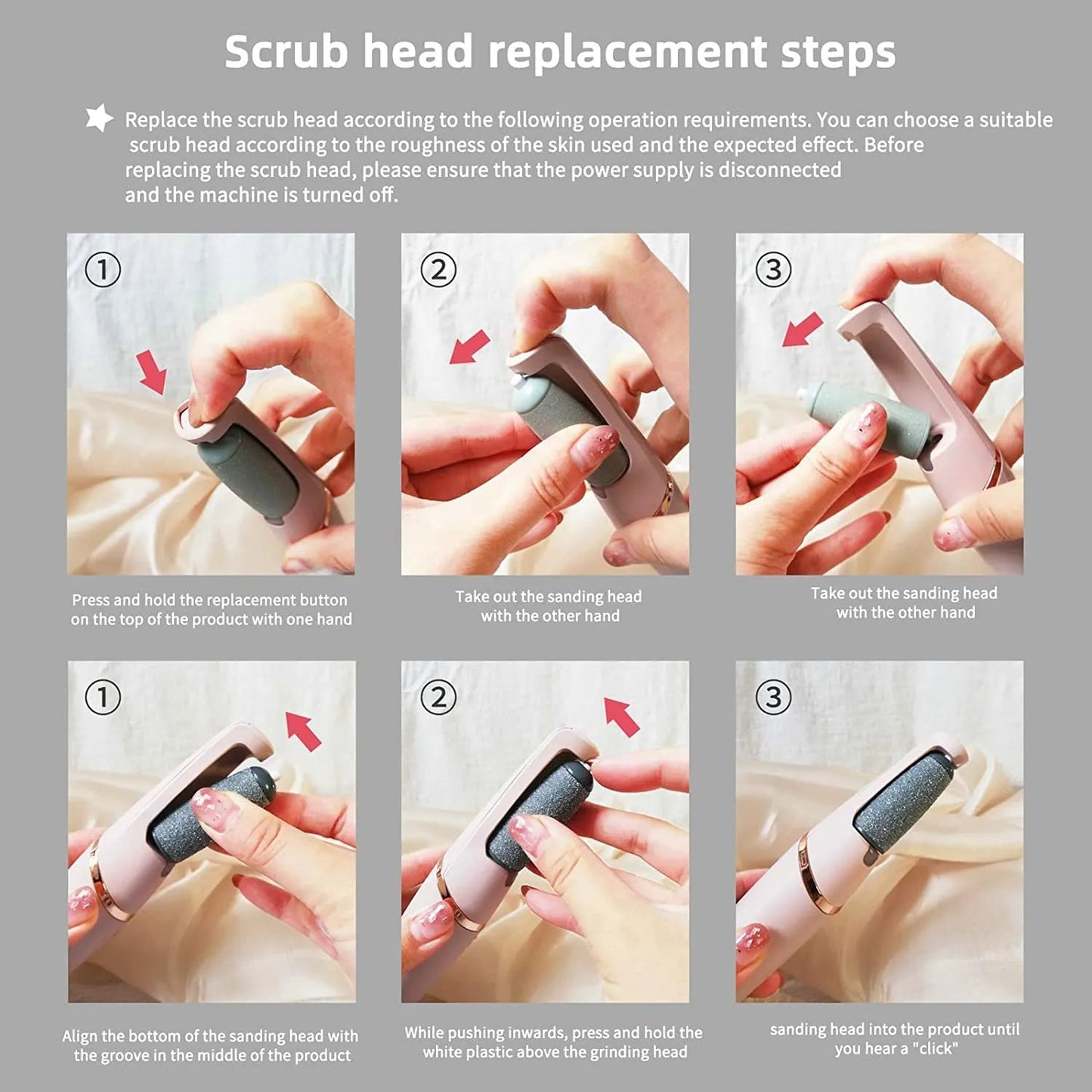 Scrub head replacement steps

Replace the scrub head according to the following operation requirements. You can choose a suitable scrub head according to the roughness of the skin used and the expected effect. Before replacing the scrub head, please ensure that the power supply is disconnected and the machine is turned off.

①

Press and hold the replacement button on the top of the product with one hand

②

Take out the sanding head with the other hand

③

Take out the sanding head with the other hand

①

Align the bottom of the sanding head with the groove in the middle of the product

②

While pushing inwards, press and hold the white plastic above the grinding head

③

sanding head into the product until you hear a "click"