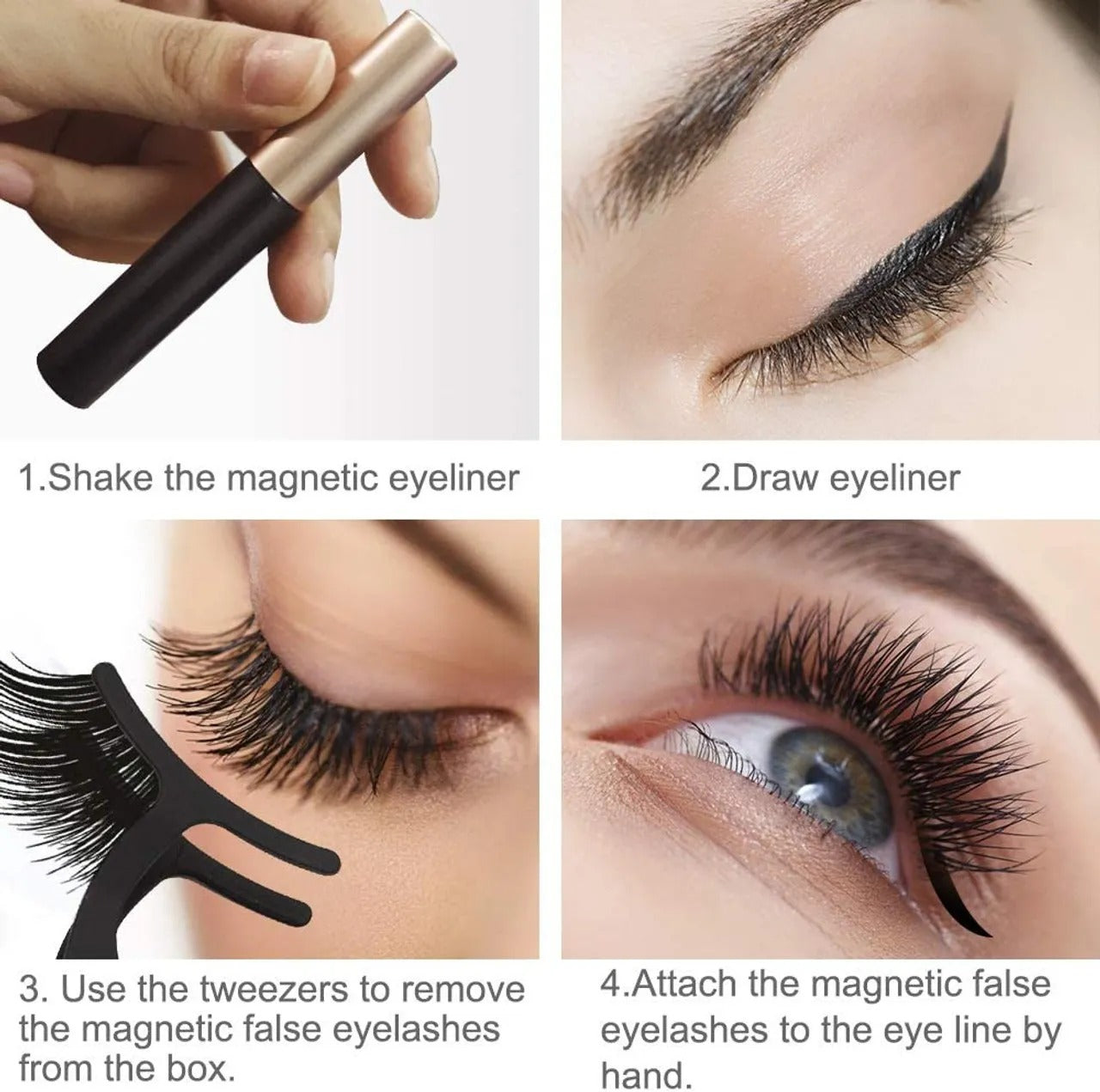 1.Shake the magnetic eyeliner

2.Draw eyeliner

3. Use the tweezers to remove the magnetic false eyelashes from the box.

4.Attach the magnetic false eyelashes to the eye line by hand.